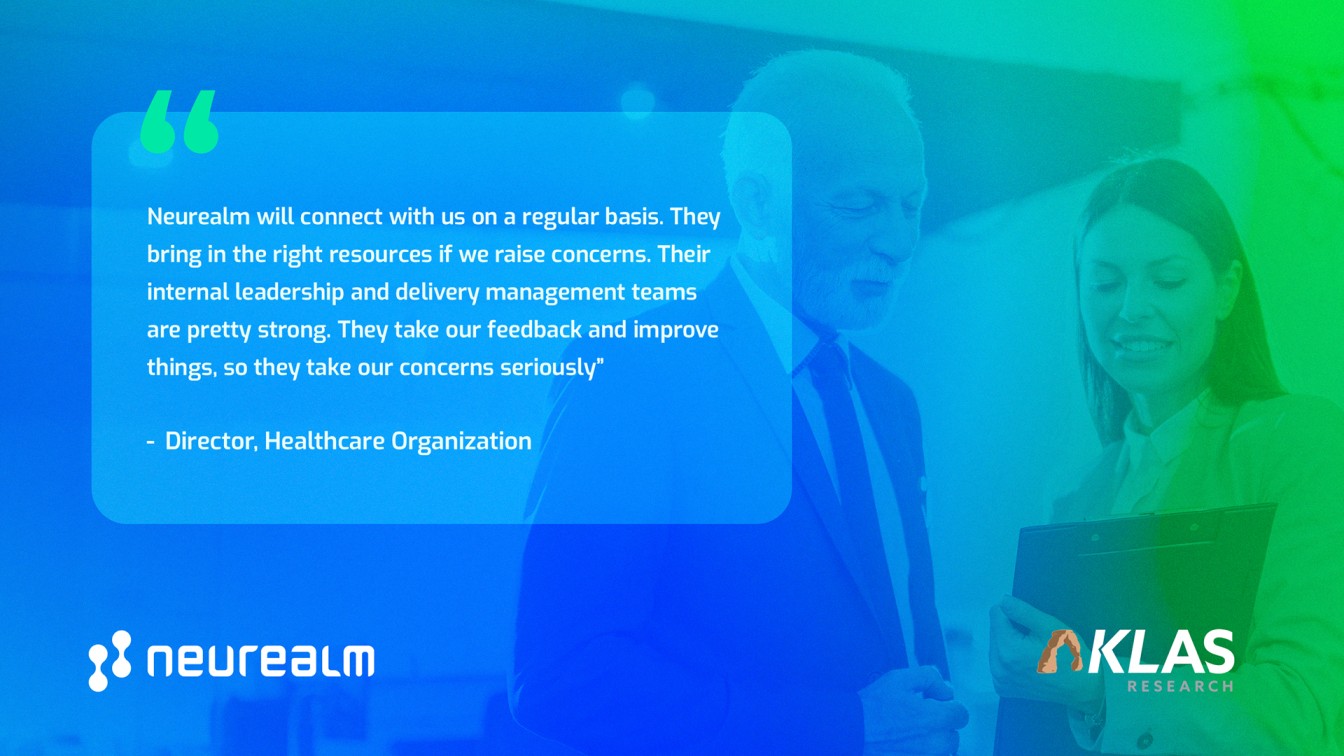 “

Neurealm will connect with us on a regular basis. They bring in the right resources if we raise concerns. Their internal leadership and delivery management teams are pretty strong. They take our feedback and improve things, so they take our concerns seriously”

- Director, Healthcare Organization

neurealm

KLAS
RESEARCH